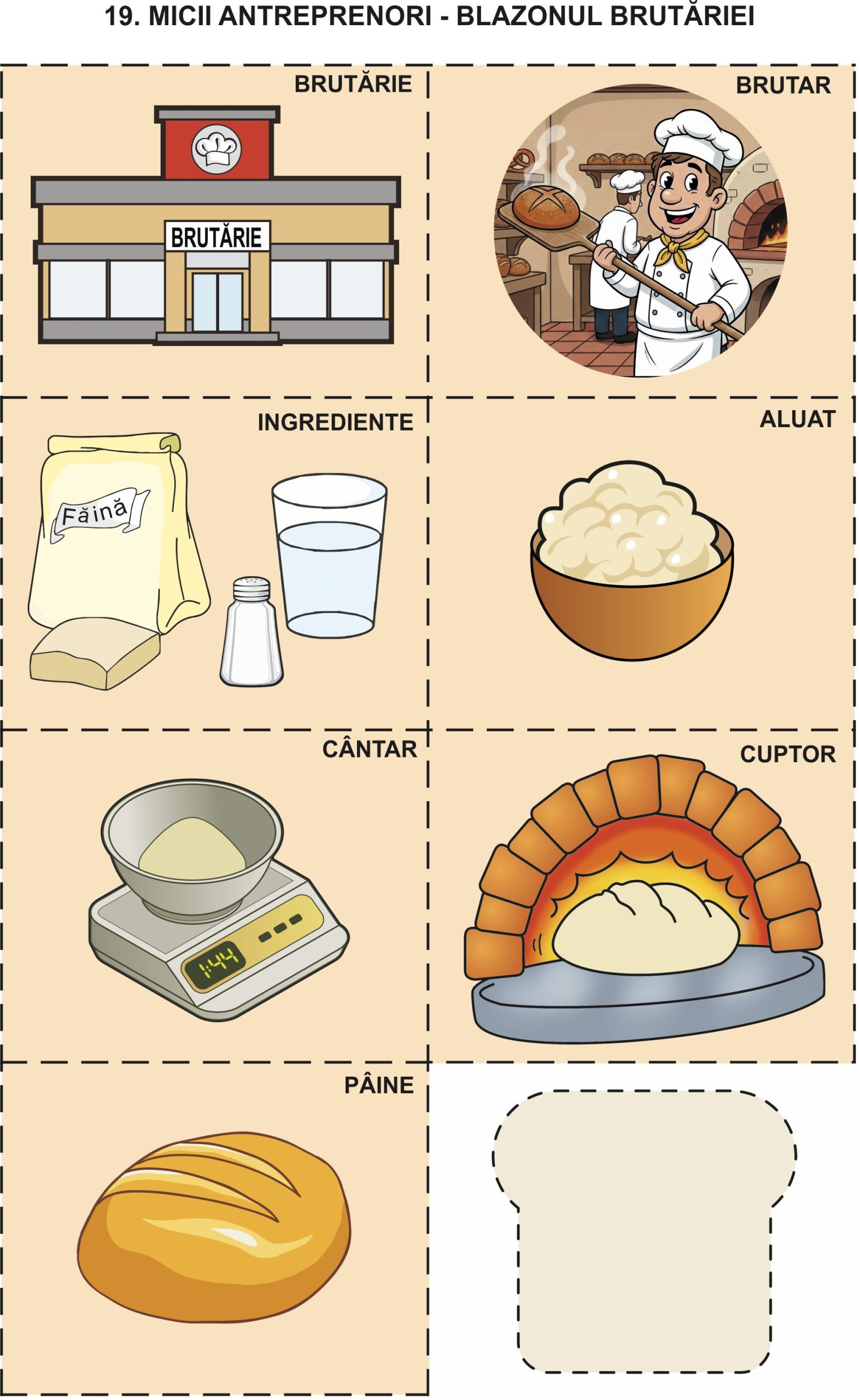 19. MICII ANTREPRENORI - BLAZONUL BRUTĂRIEI

BRUTĂRIE

BRUTĂRIE

BRUTAR

INGREDIENTE

Făină

ALUAT

CÂNTAR

1:44

CUPTOR

PÂINE