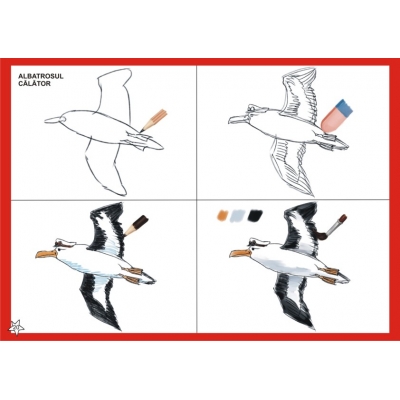 ALBATROSUL CĂLĂTOR

20